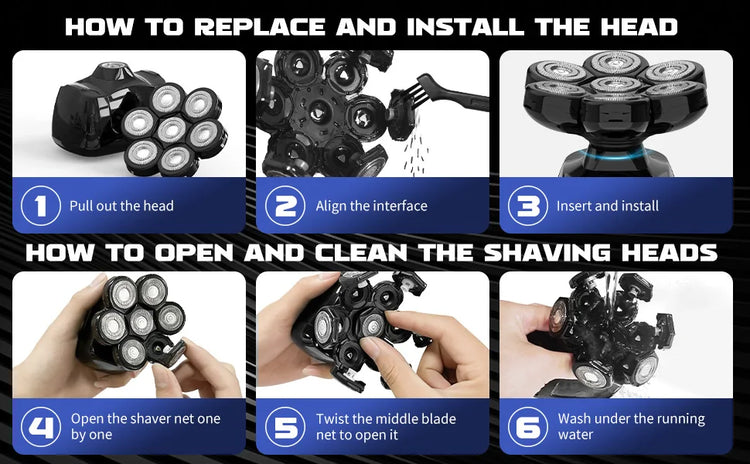 HOW TO REPLACE AND INSTALL THE HEAD

1 Pull out the head

2 Align the interface

3 Insert and install

HOW TO OPEN AND CLEAN THE SHAVING HEADS

4 Open the shaver net one by one

5 Twist the middle blade net to open it

6 Wash under the running water