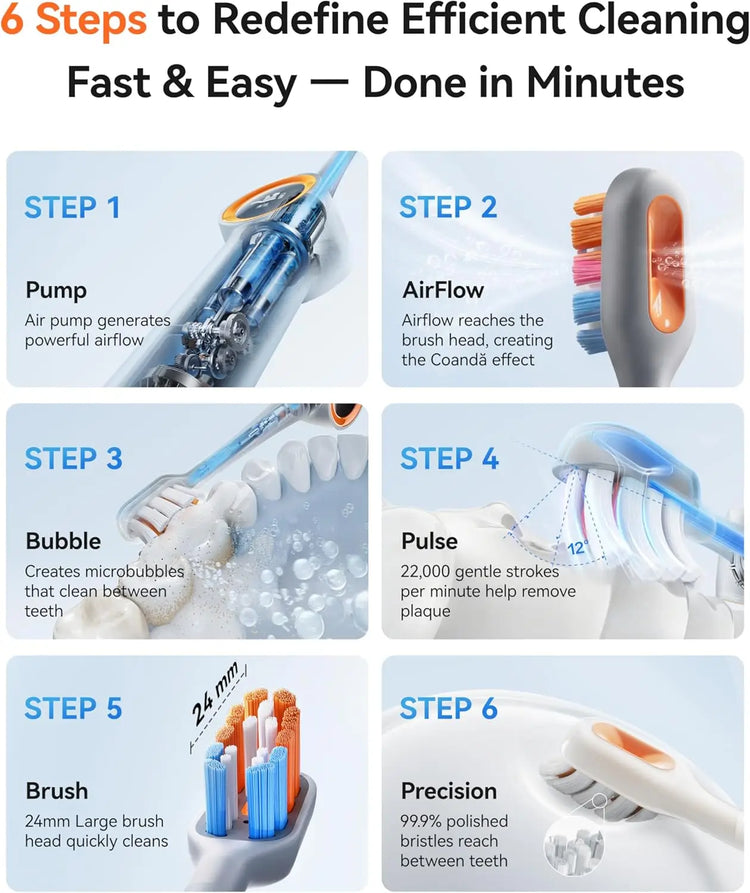 6 Steps to Redefine Efficient Cleaning
Fast & Easy — Done in Minutes

STEP 1
Pump
Air pump generates powerful airflow

STEP 2
AirFlow
Airflow reaches the brush head, creating the Coandă effect

STEP 3
Bubble
Creates microbubbles that clean between teeth

STEP 4
12°
Pulse
22,000 gentle strokes per minute help remove plaque

STEP 5
24 mm
Brush
24mm Large brush head quickly cleans

STEP 6
Precision
99.9% polished bristles reach between teeth